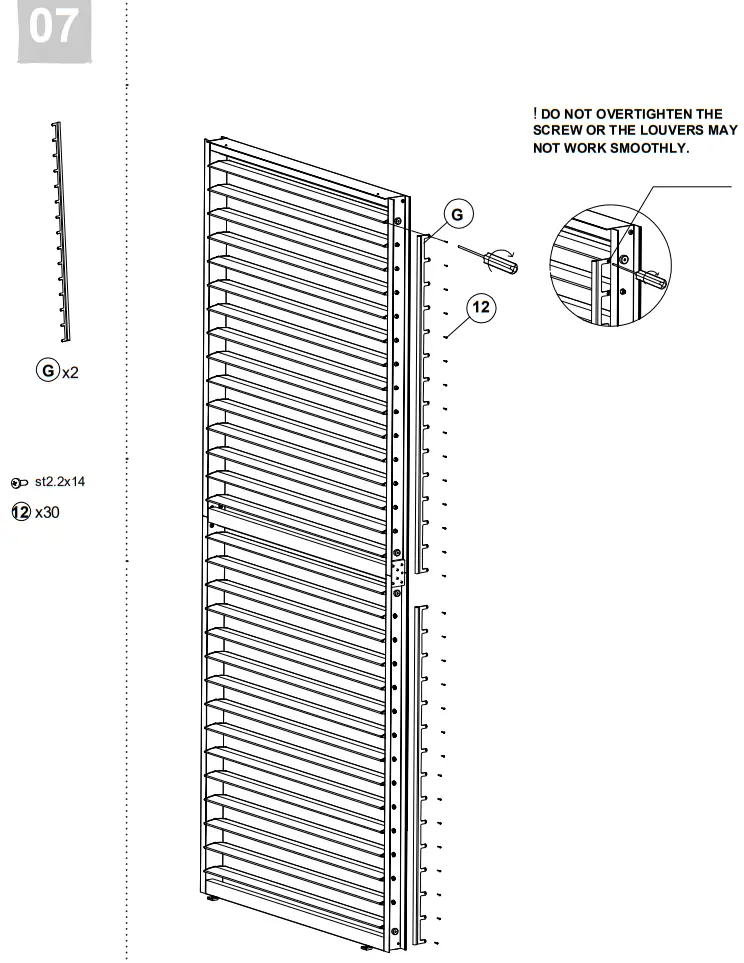 07

G x2

st2.2x14
12 x30

! DO NOT OVERTIGHTEN THE SCREW OR THE LOUVERS MAY NOT WORK SMOOTHLY.

G

12