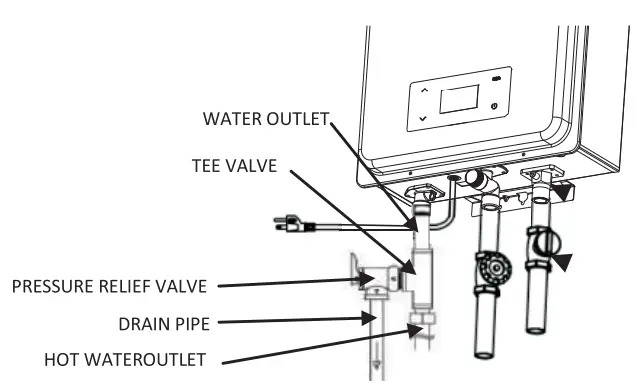 WATER OUTLET
TEE VALVE
PRESSURE RELIEF VALVE
DRAIN PIPE
HOT WATEROUTLET