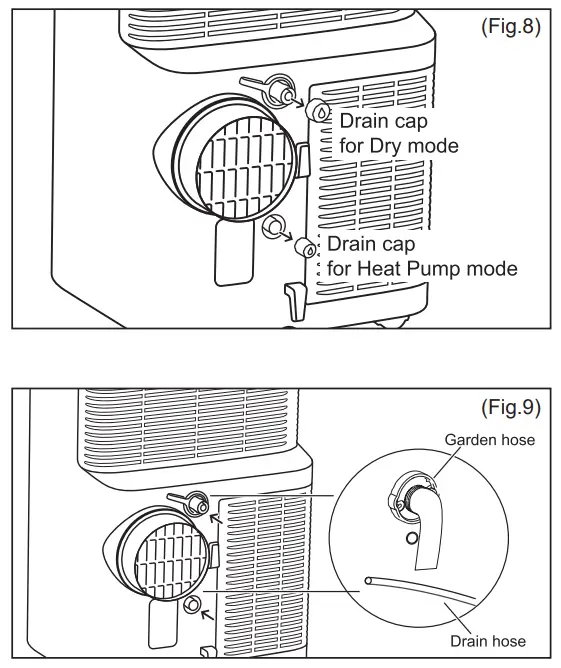 (Fig.8)

Drain cap for Dry mode

Drain cap for Heat Pump mode

(Fig.9)

Garden hose

Drain hose