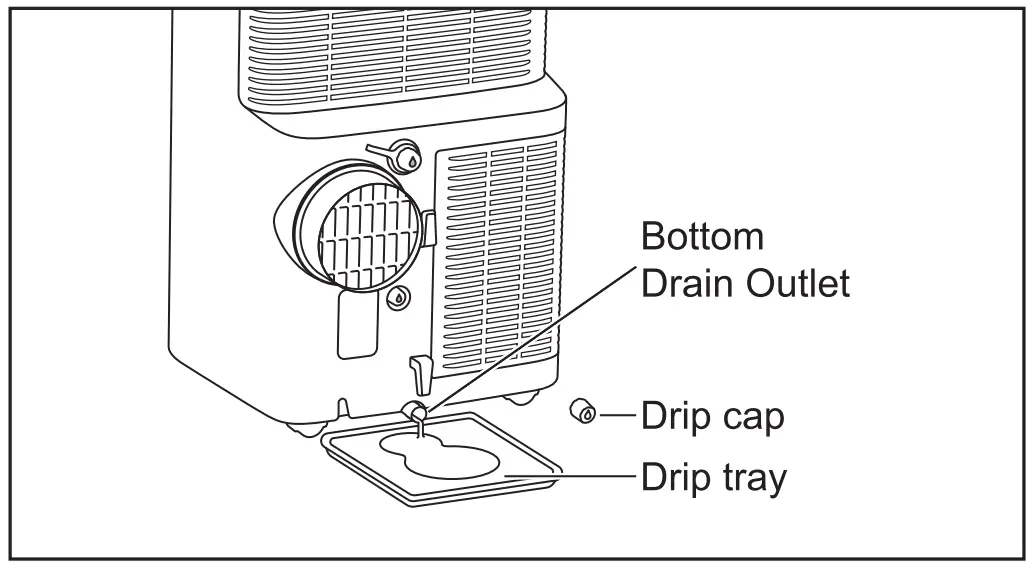 Bottom
Drain Outlet

Drip cap

Drip tray