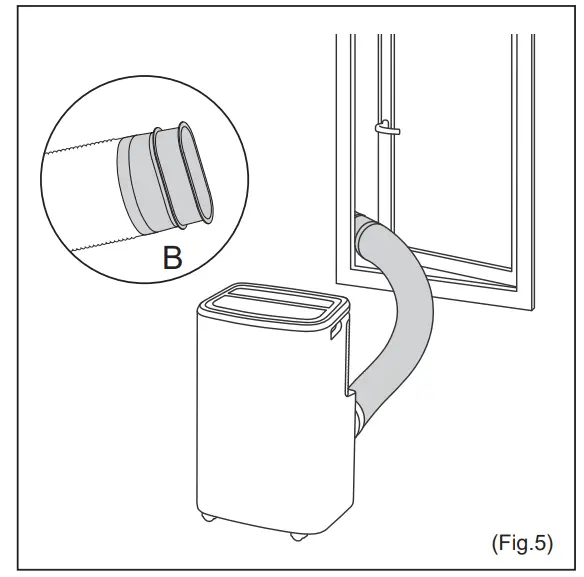 B

(Fig.5)