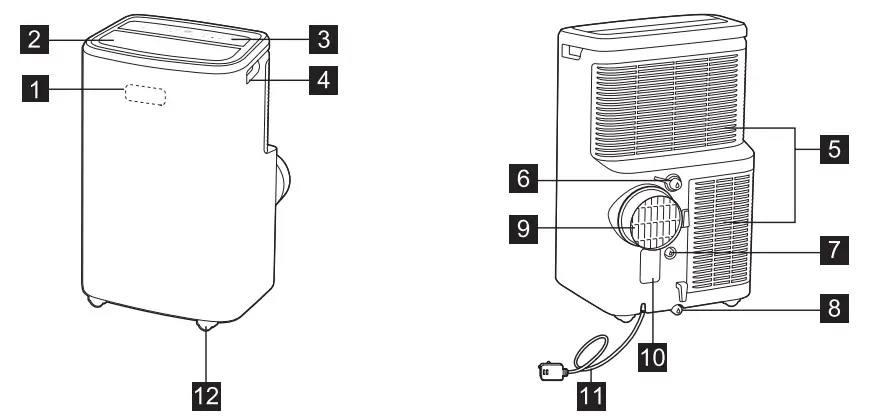 2
3
1
4
12
5
6
9
7
8
10
11