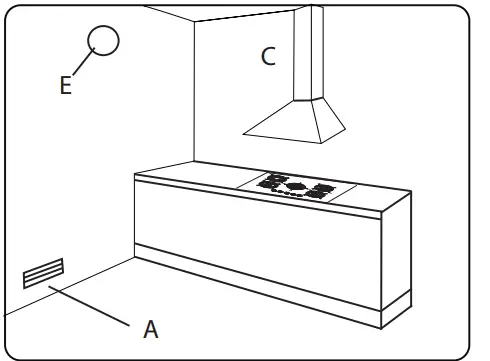 E

C

A