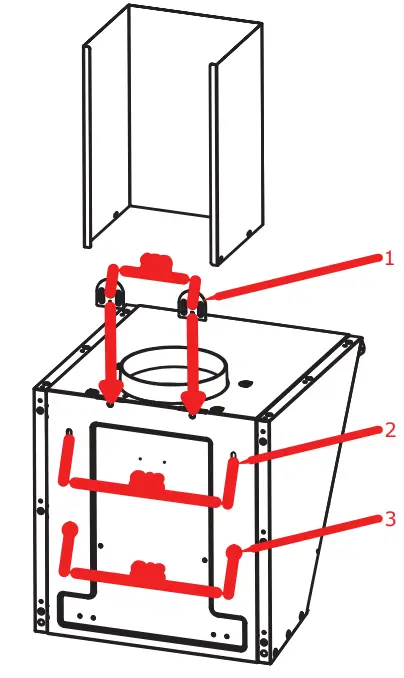 1
2
3