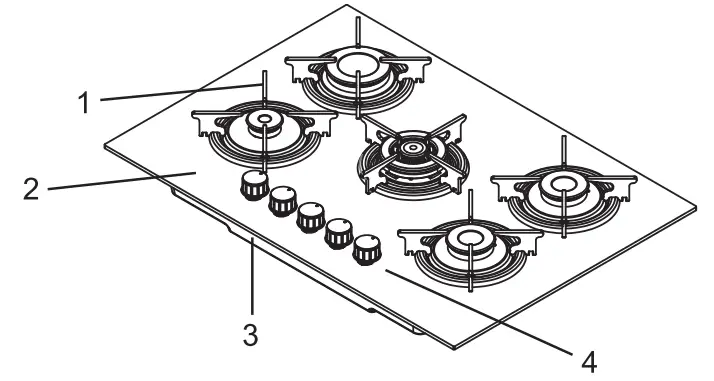 1
2
3
4