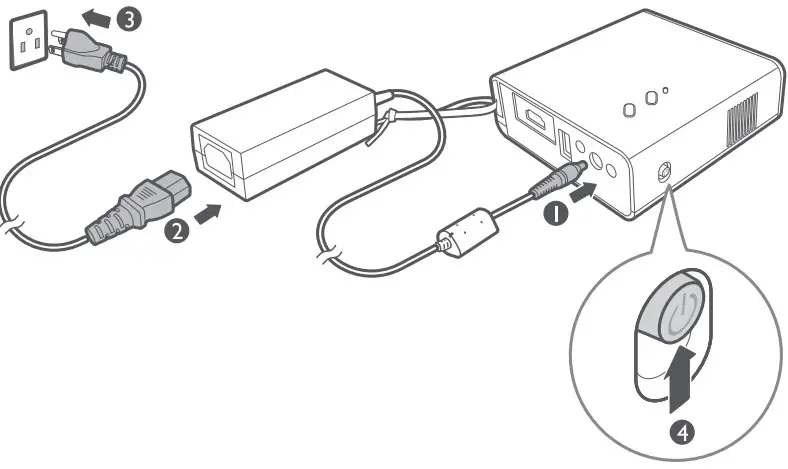 3
2
1
4