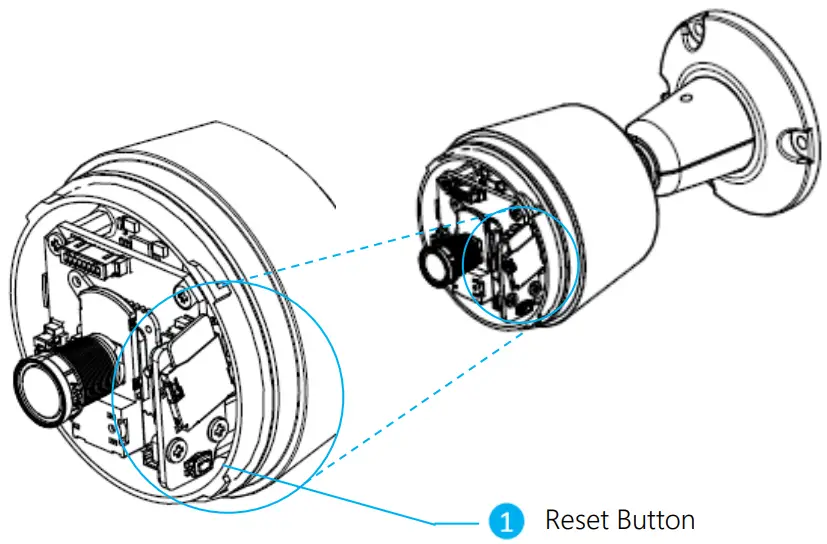 1 Reset Button