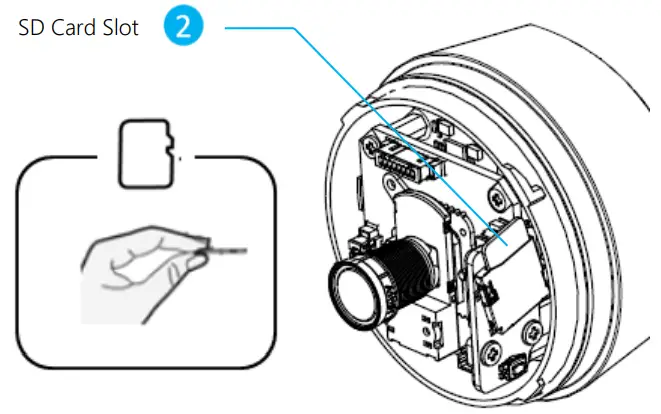 SD Card Slot 2