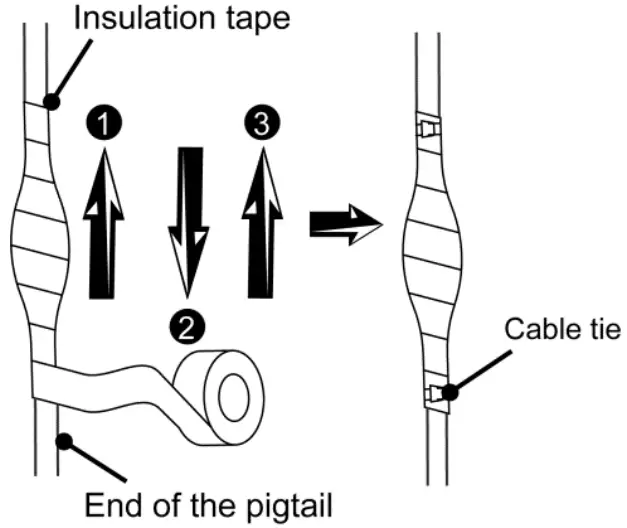 Insulation tape

1

3

2

Cable tie

End of the pigtail