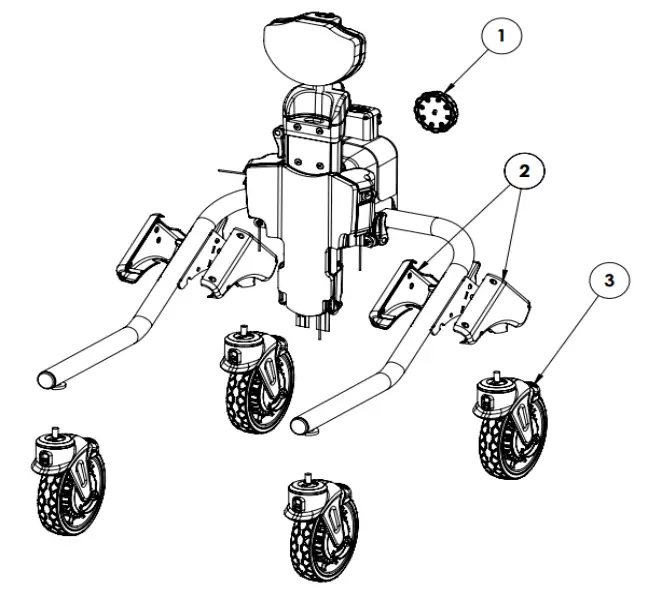 1
2
3