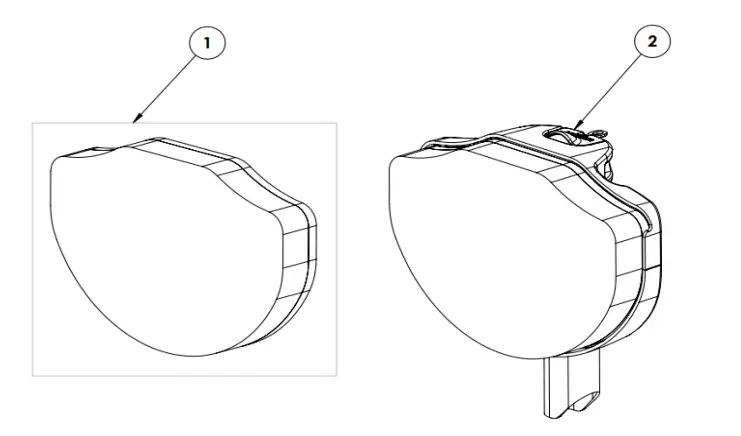 1

2