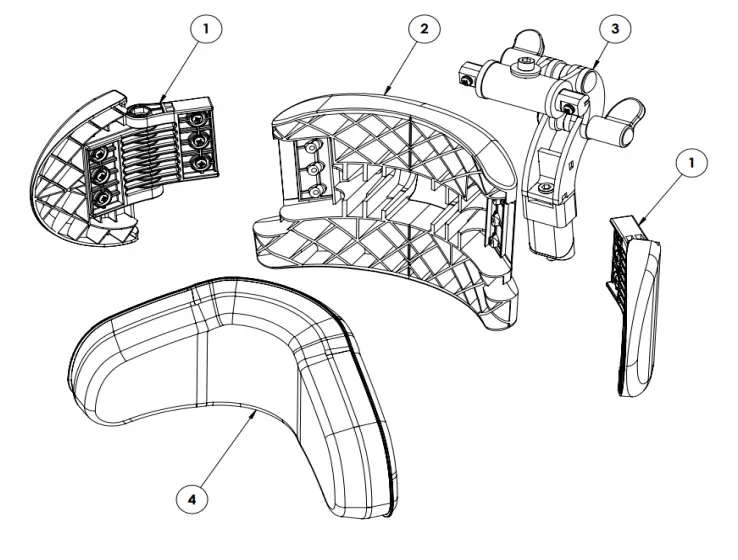 1
2
3
1
4