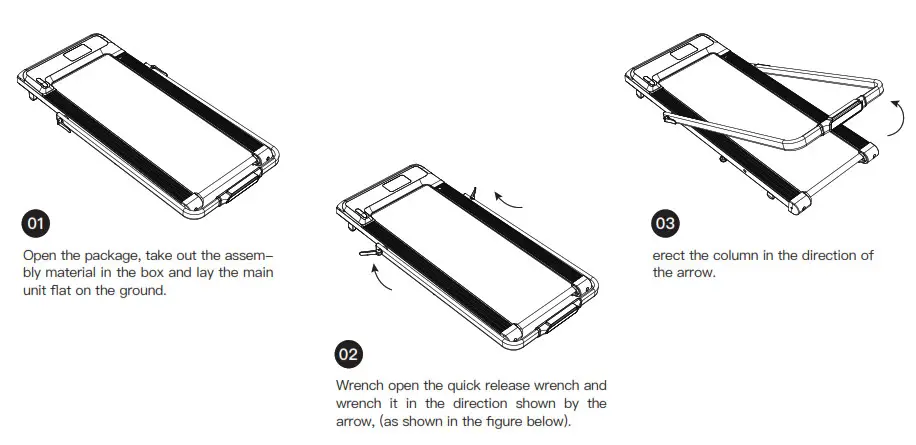 01

Open the package, take out the assembly material in the box and lay the main unit flat on the ground.

02

Wrench open the quick release wrench and wrench it in the direction shown by the arrow, (as shown in the figure below).

03

erect the column in the direction of the arrow.