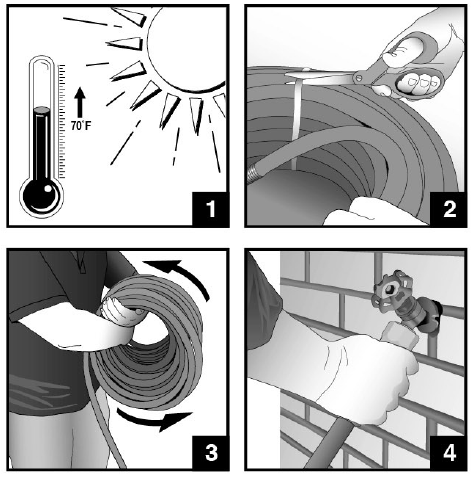 70°F

1

2

3

4