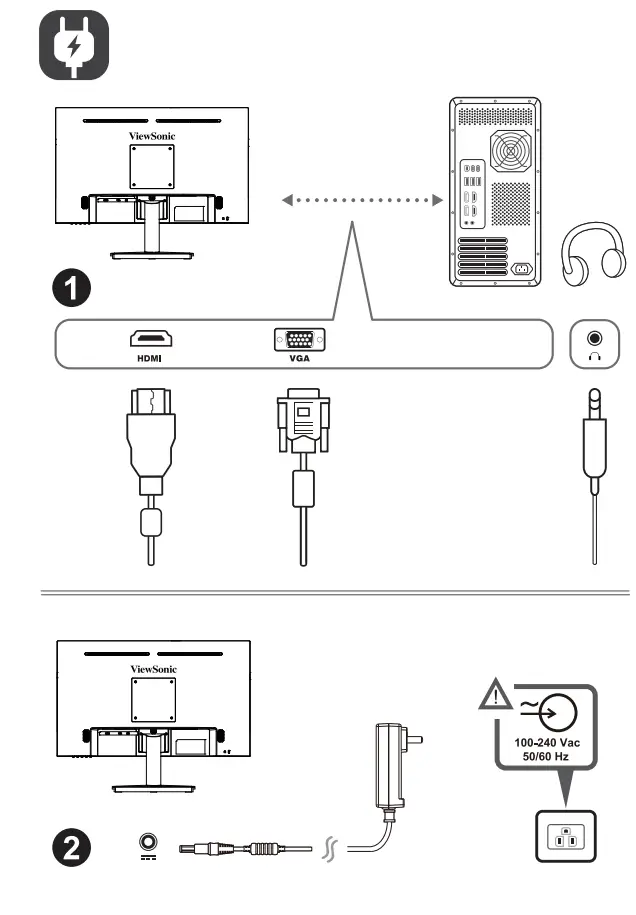 ViewSonic

1

HDMI

VGA

ViewSonic

100-240 Vac
50/60 Hz

2