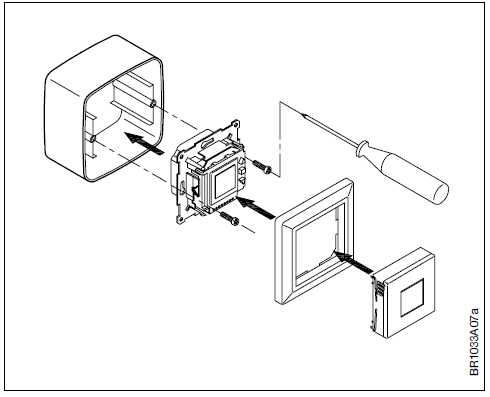 BR1033A07a