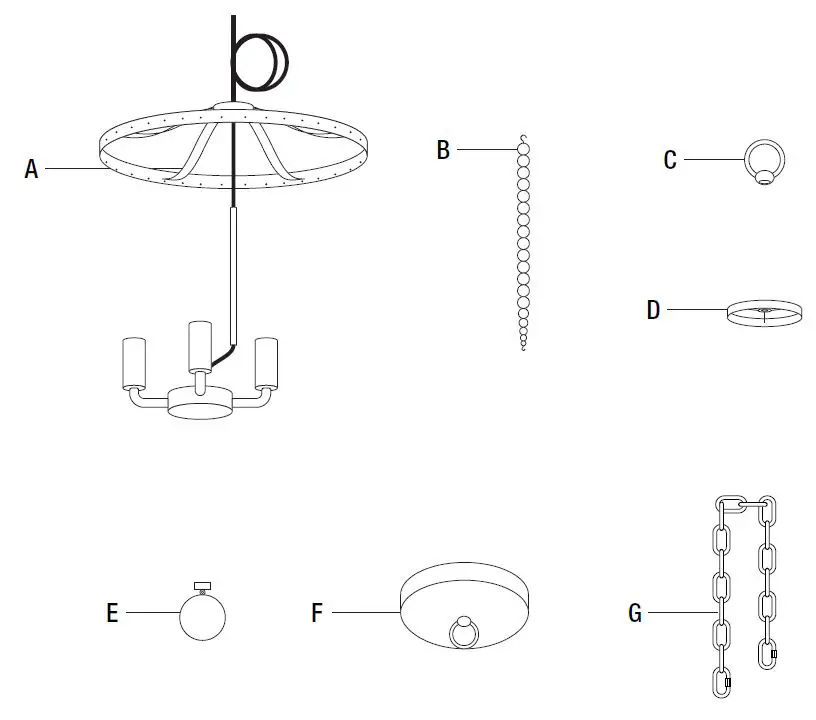 A
B
C
D
E
F
G