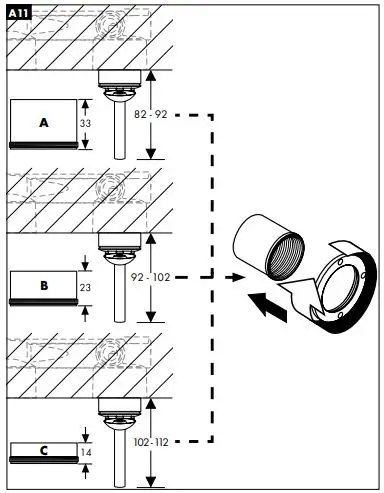 A11

A
33
82 - 92

B
23
92 - 102

C
14
102 - 112