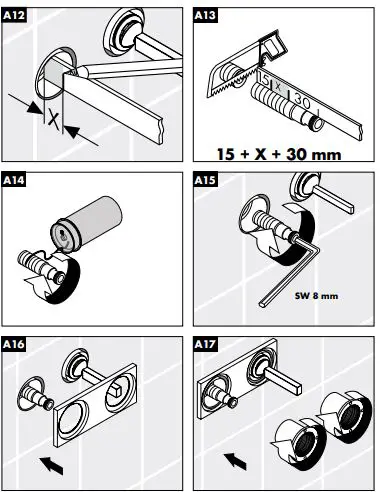 A12

X

A13

15 X 30

15 + X + 30 mm

A14

A15

SW 8 mm

A16

A17