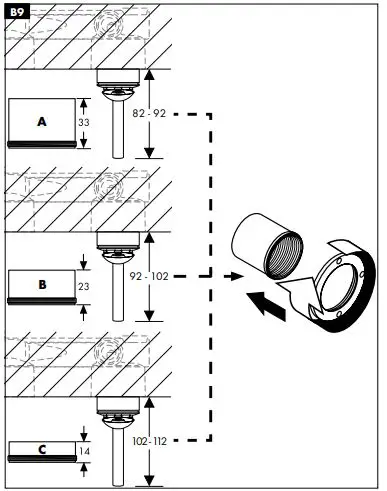 B9

A

33

82 - 92

B

23

92 - 102

C

14

102 - 112