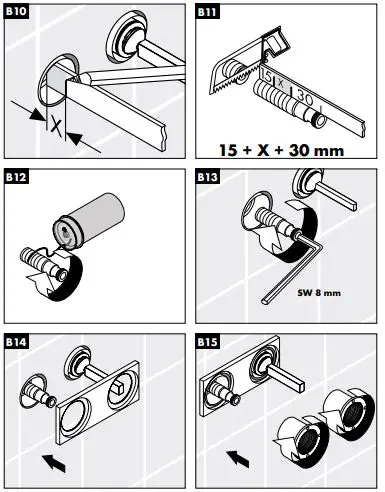 B10

X

B11

15 X 30

15 + X + 30 mm

B12

B13

SW 8 mm

B14

B15