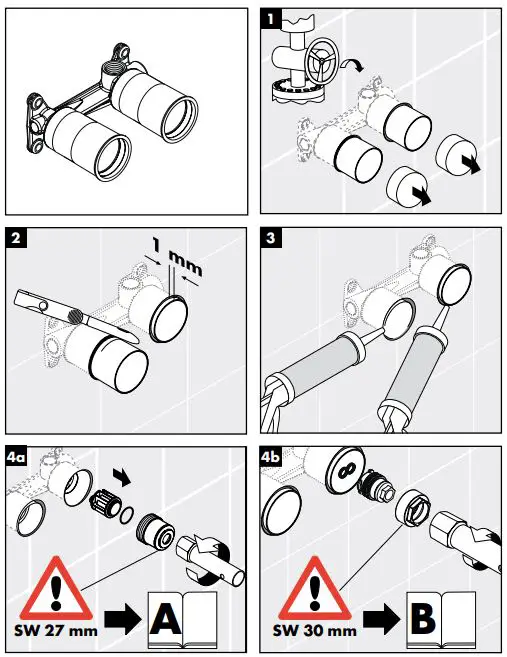 1

2

1 mm

3

4a

SW 27 mm

A

4b

SW 30 mm

B