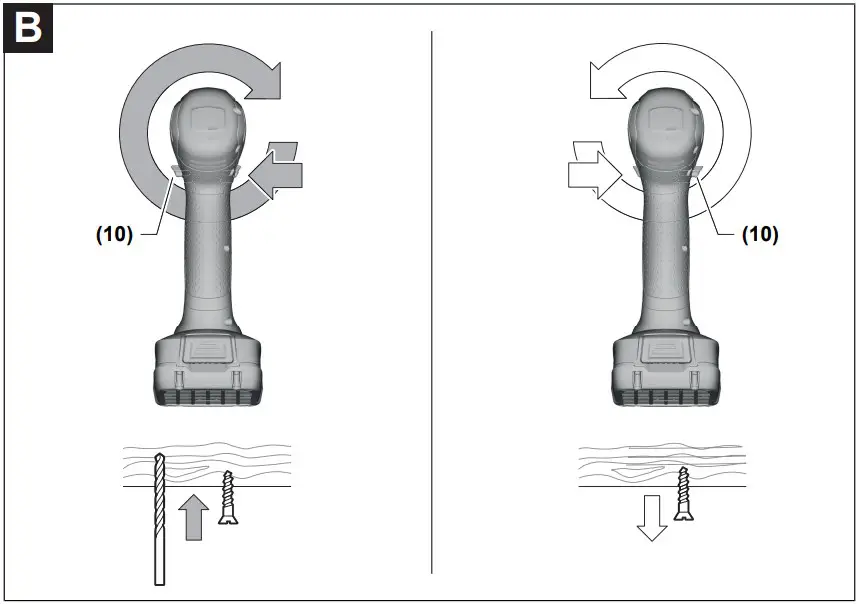 B

(10)

(10)