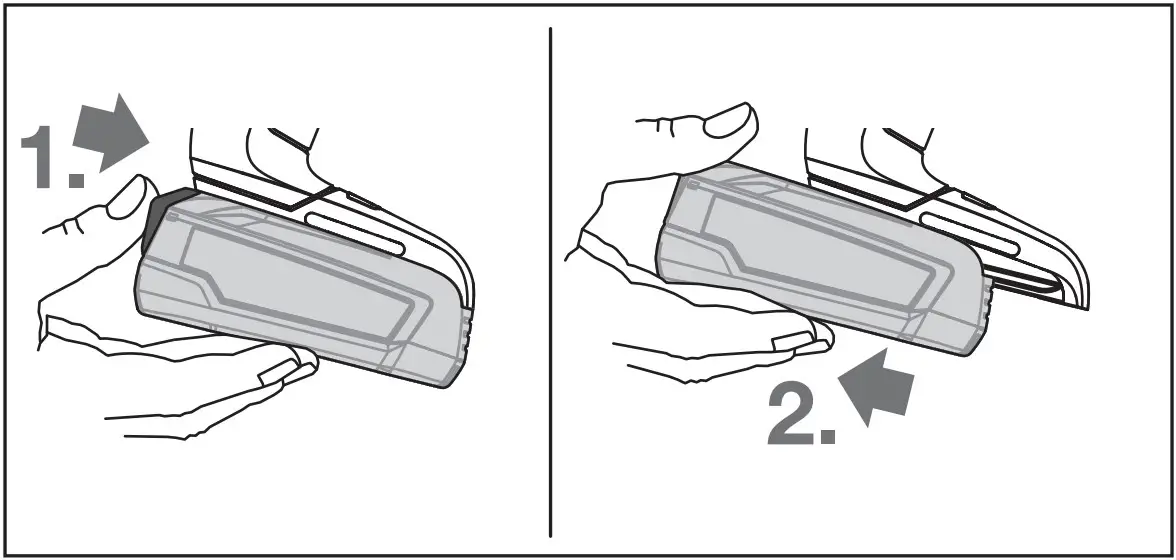 1.

2.