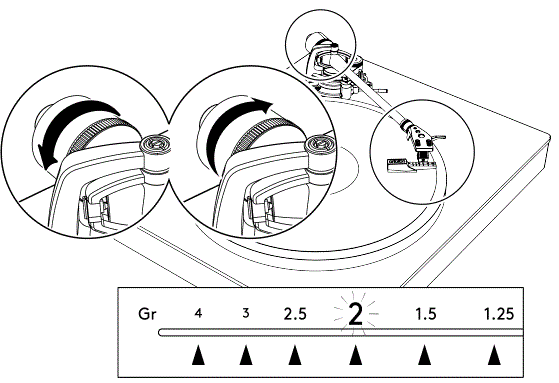 Gr 4 3 2.5 2 1.5 1.25