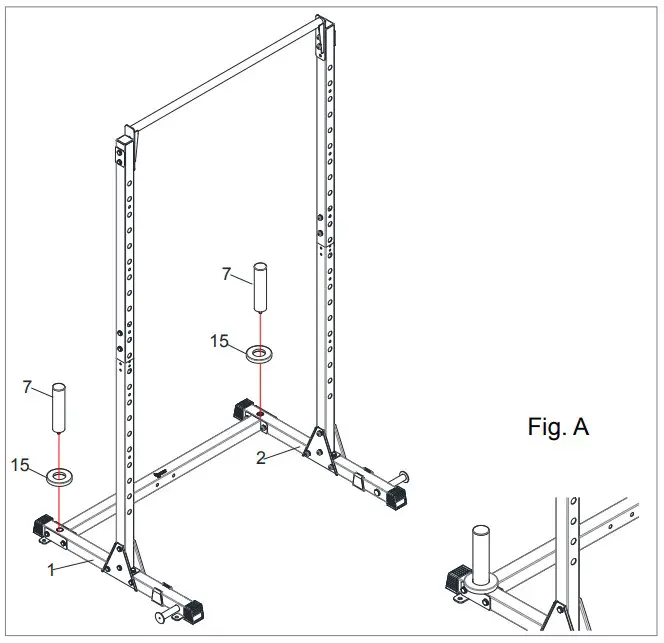 7

15

7

15

2

1

Fig. A