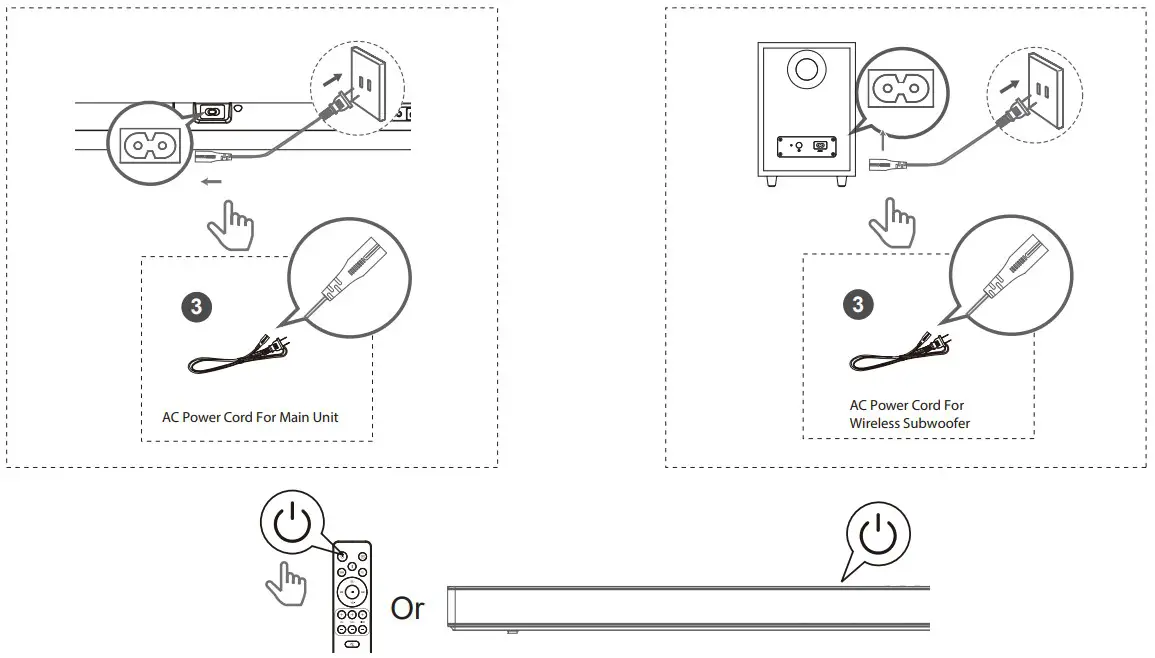 3

AC Power Cord For Main Unit

3

AC Power Cord For Wireless Subwoofer

Or