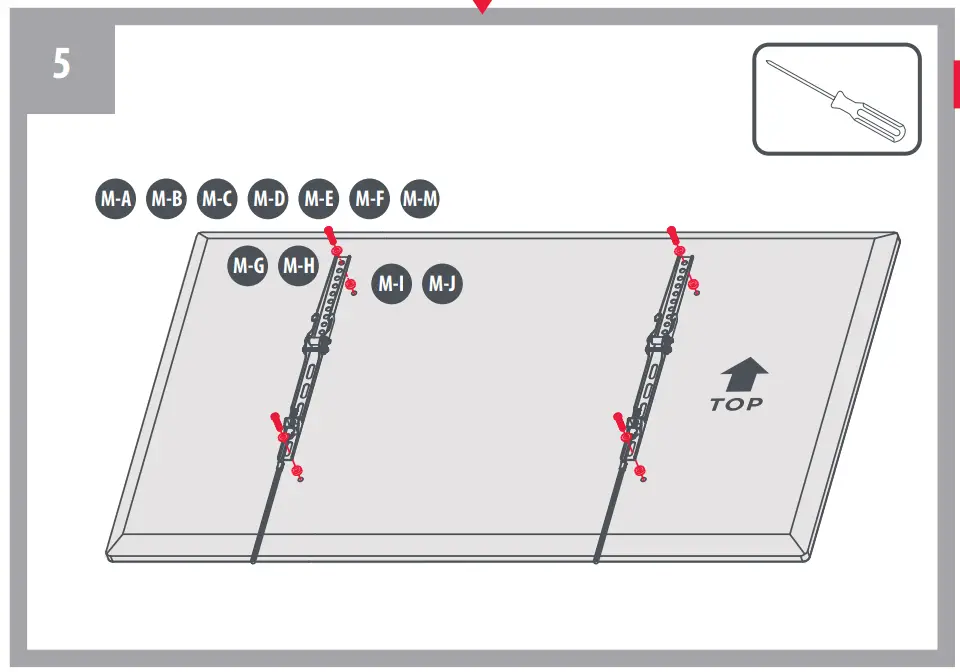 5

M-A M-B M-C M-D M-E M-F M-M

M-G M-H M-I M-J

TOP