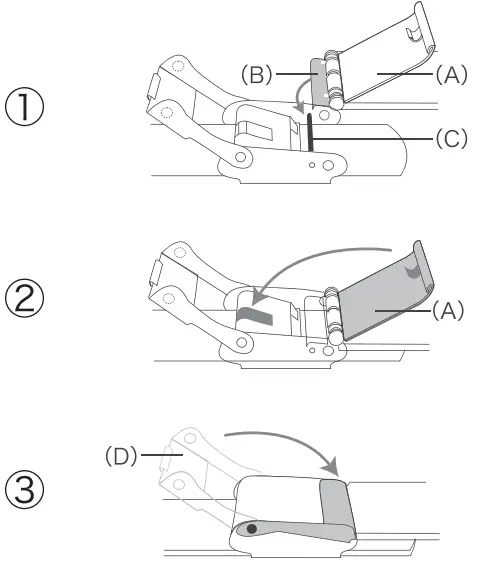 ①

(B)

(A)

(C)

②

(A)

③

(D)