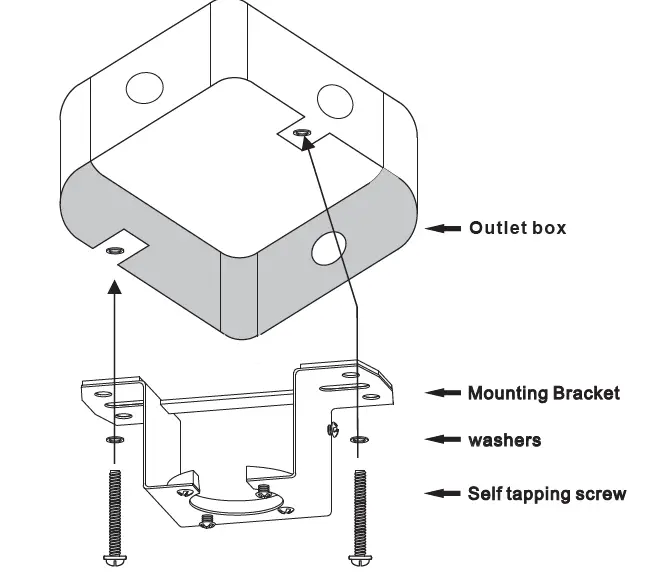 Outlet box

Mounting Bracket

washers

Self tapping screw