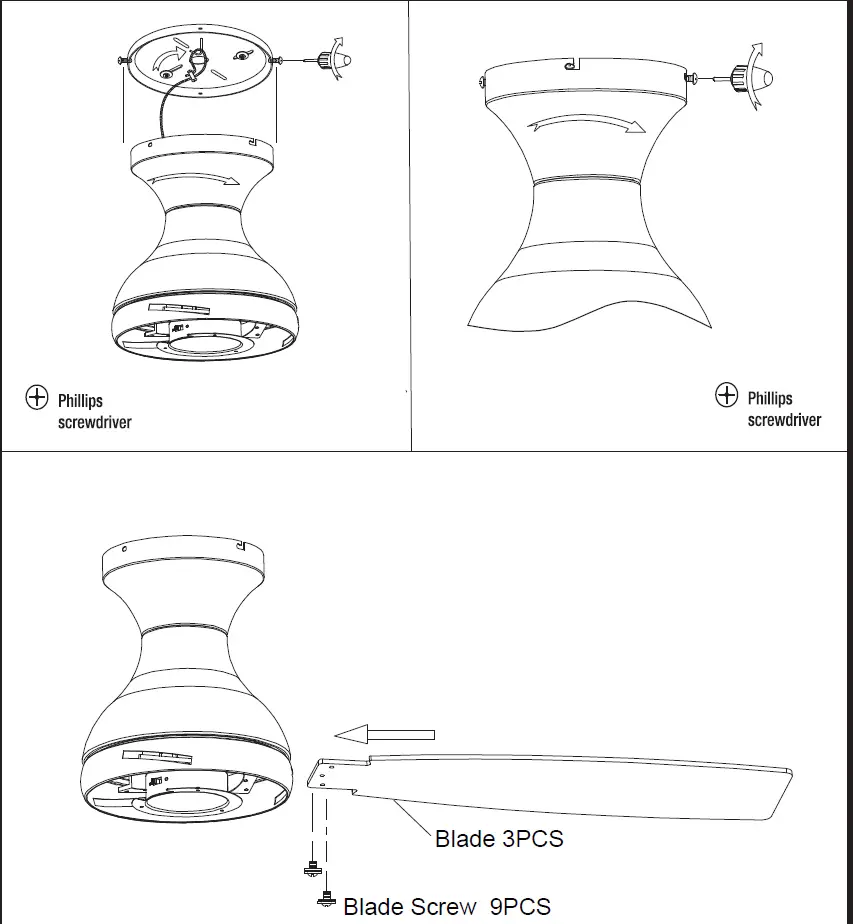 Phillips screwdriver

Phillips screwdriver

Blade 3PCS

Blade Screw 9PCS