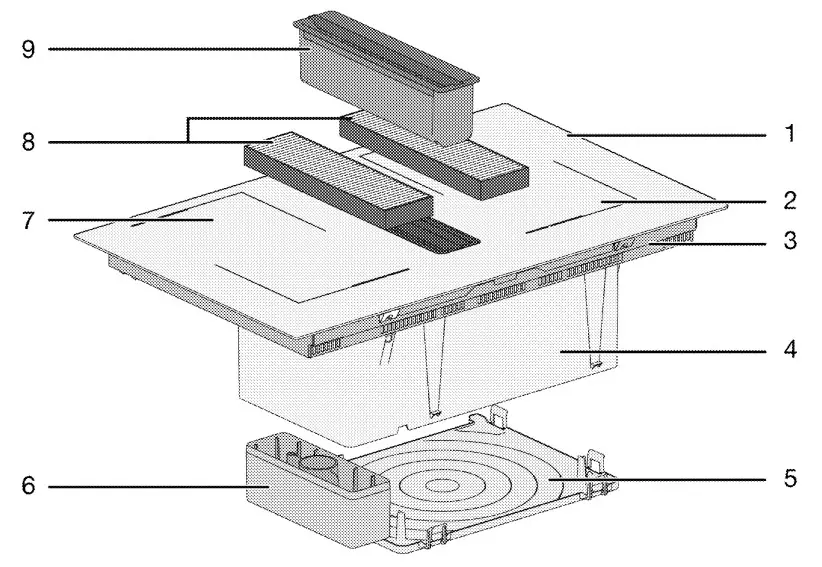 9
8
7
6
1
2
3
4
5