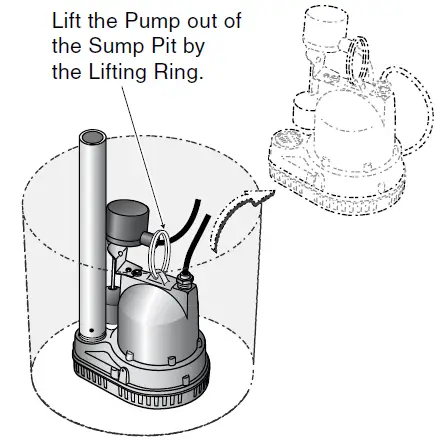 Lift the Pump out of the Sump Pit by the Lifting Ring.