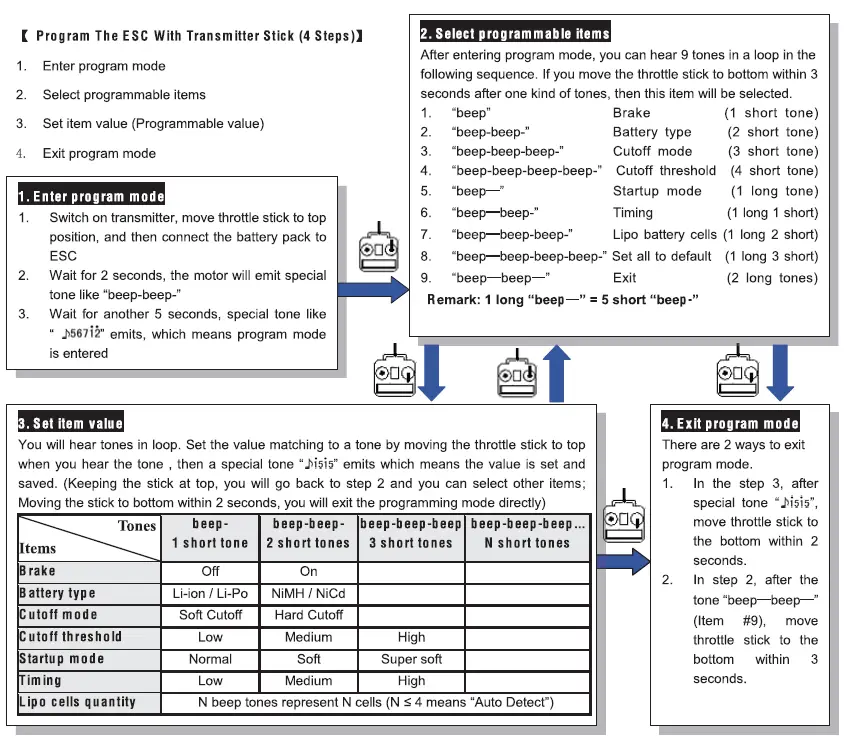 【 Program The ESC With Transmitter Stick (4 Steps)】

1. Enter program mode

2. Select programmable items

3. Set item value (Programmable value)

4. Exit program mode

1. Enter program mode

1. Switch on transmitter, move throttle stick to top position, and then connect the battery pack to ESC

2. Wait for 2 seconds, the motor will emit special tone like "beep-beep-"

3. Wait for another 5 seconds, special tone like " ♪56712" emits, which means program mode is entered

2. Select programmable items

After entering program mode, you can hear 9 tones in a loop in the following sequence. If you move the throttle stick to bottom within 3 seconds after one kind of tones, then this item will be selected.

1. "beep" Brake (1 short tone)
2. "beep-beep-" Battery type (2 short tone)
3. "beep-beep-beep-" Cutoff mode (3 short tone)
4. "beep-beep-beep-beep-" Cutoff threshold (4 short tone)
5. "beep—" Startup mode (1 long tone)
6. "beep—beep-" Timing (1 long 1 short)
7. "beep—beep-beep-" Lipo battery cells (1 long 2 short)
8. "beep—beep-beep-beep-" Set all to default (1 long 3 short)
9. "beep—beep—" Exit (2 long tones)

Remark: 1 long "beep—" = 5 short "beep-"

3. Set item value

You will hear tones in loop. Set the value matching to a tone by moving the throttle stick to top when you hear the tone , then a special tone "♪1515" emits which means the value is set and saved. (Keeping the stick at top, you will go back to step 2 and you can select other items; Moving the stick to bottom within 2 seconds, you will exit the programming mode directly)

| Tones / Items | beep- 1 short tone | beep-beep- 2 short tones | beep-beep-beep 3 short tones | beep-beep-beep... N short tones |
|---|---|---|---|---|
| Brake | Off | On | | |
| Battery type | Li-ion / Li-Po | NiMH / NiCd | | |
| Cutoff mode | Soft Cutoff | Hard Cutoff | | |
| Cutoff threshold | Low | Medium | High | |
| Startup mode | Normal | Soft | Super soft | |
| Timing | Low | Medium | High | |
| Lipo cells quantity | N beep tones represent N cells (N ≤ 4 means "Auto Detect") | | | |

4. Exit program mode

There are 2 ways to exit program mode.

1. In the step 3, after special tone "♪1515", move throttle stick to the bottom within 2 seconds.

2. In step 2, after the tone "beep—beep—" (Item #9), move throttle stick to the bottom within 3 seconds.