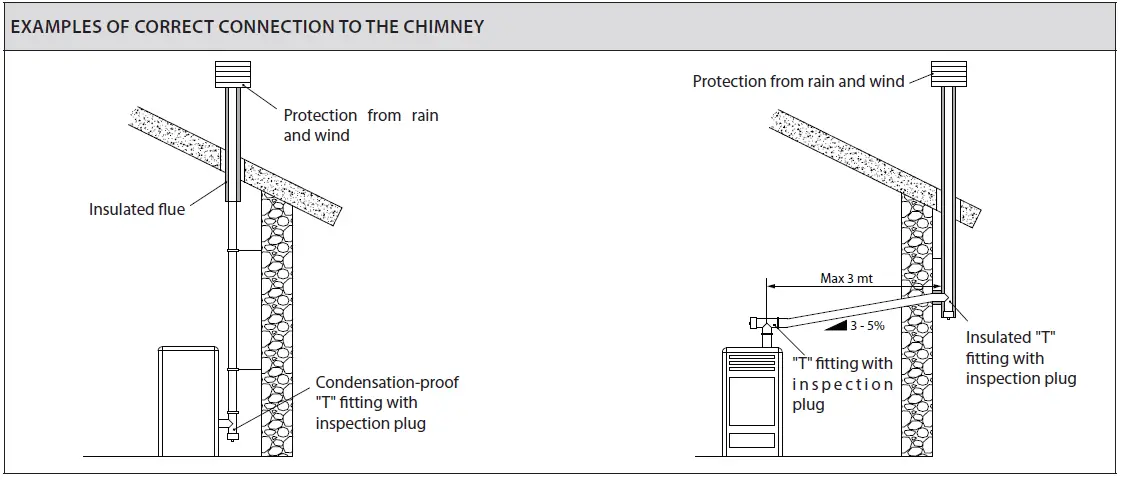 EXAMPLES OF CORRECT CONNECTION TO THE CHIMNEY

Protection from rain and wind

Insulated flue

Condensation-proof "T" fitting with inspection plug

Protection from rain and wind

Max 3 mt

3 - 5%

"T" fitting with inspection plug

Insulated "T" fitting with inspection plug