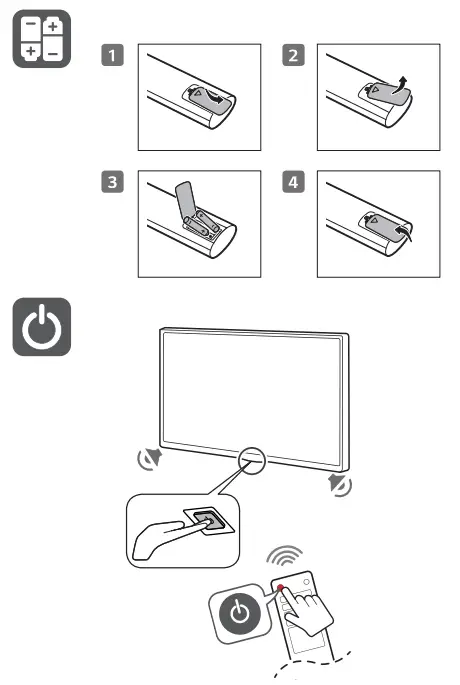 1
2
3
4