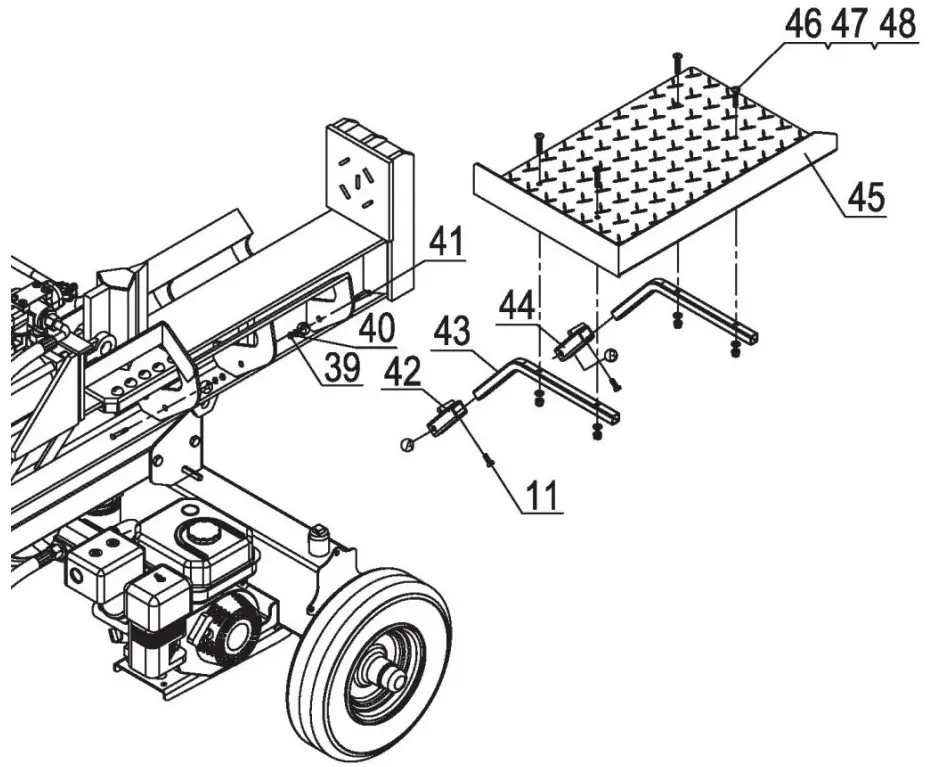 46 47 48
45
41
40
39
44
43
42
11