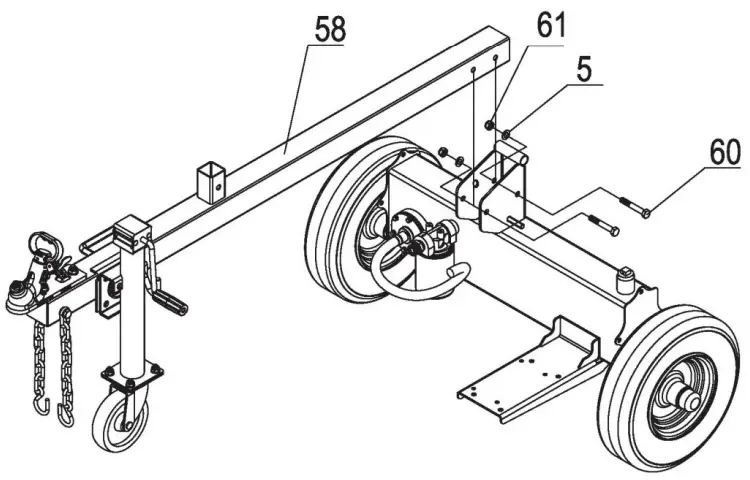 58
61
5
60