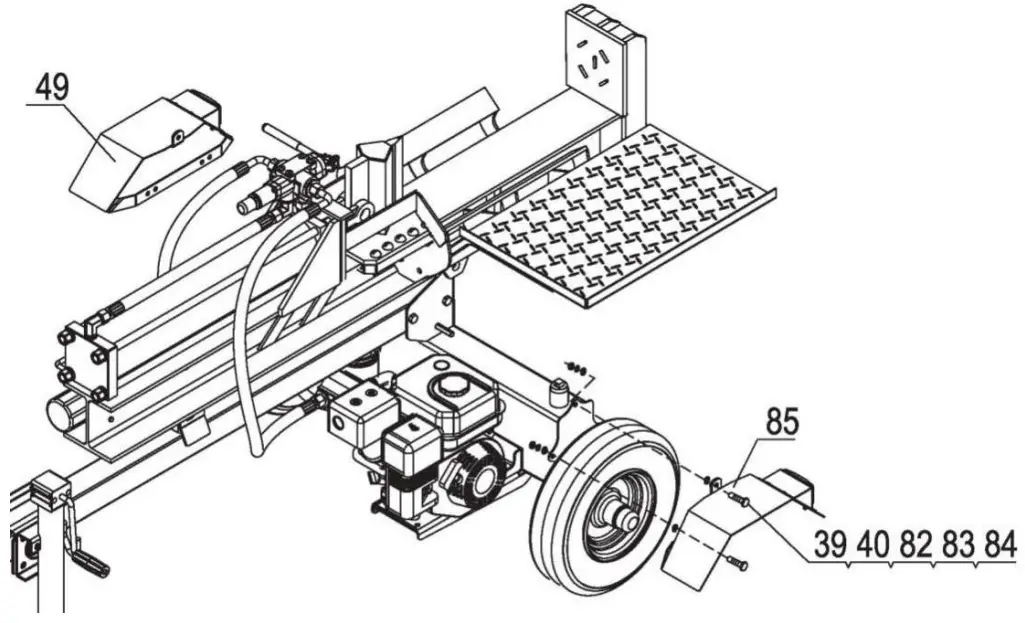 49

85

39 40 82 83 84