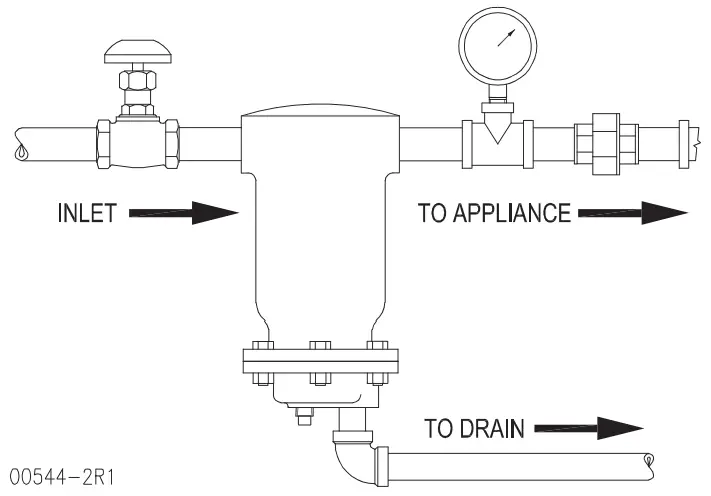 INLET

TO APPLIANCE

TO DRAIN

00544-2R1