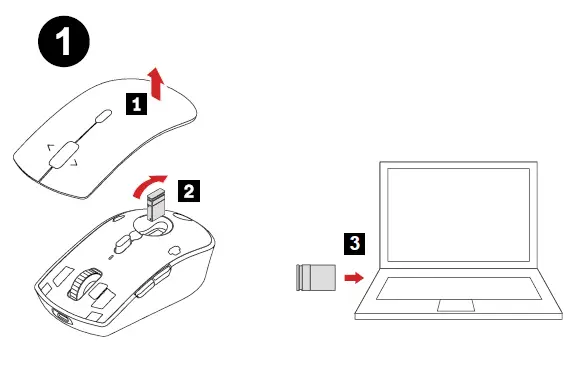 1

1

2

3