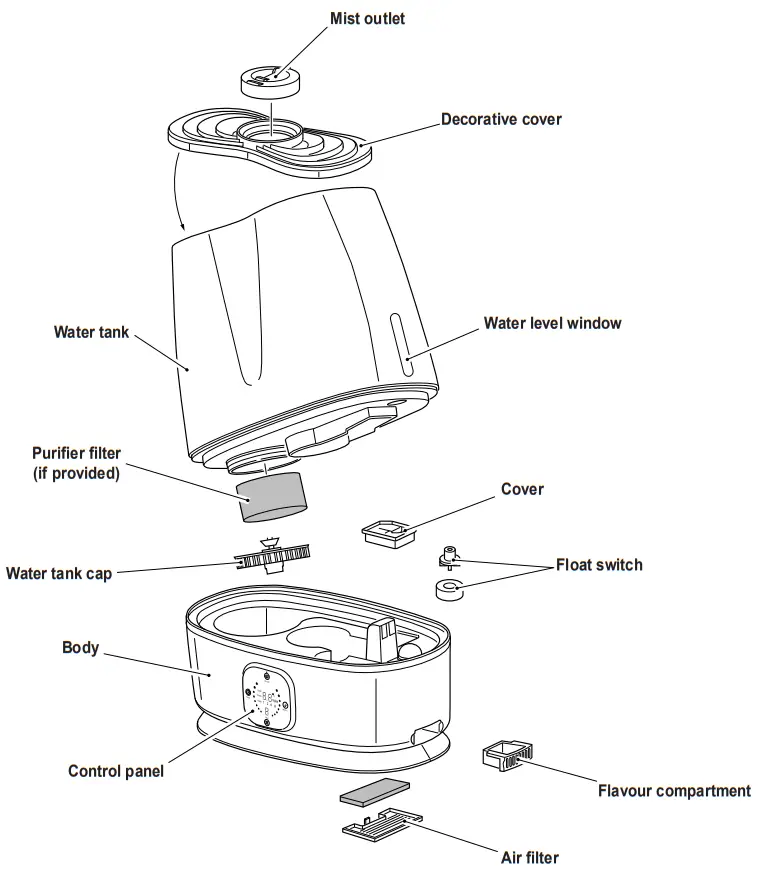 Mist outlet

Decorative cover

Water tank

Water level window

Purifier filter (if provided)

Cover

Water tank cap

Float switch

Body

Control panel

Flavour compartment

Air filter