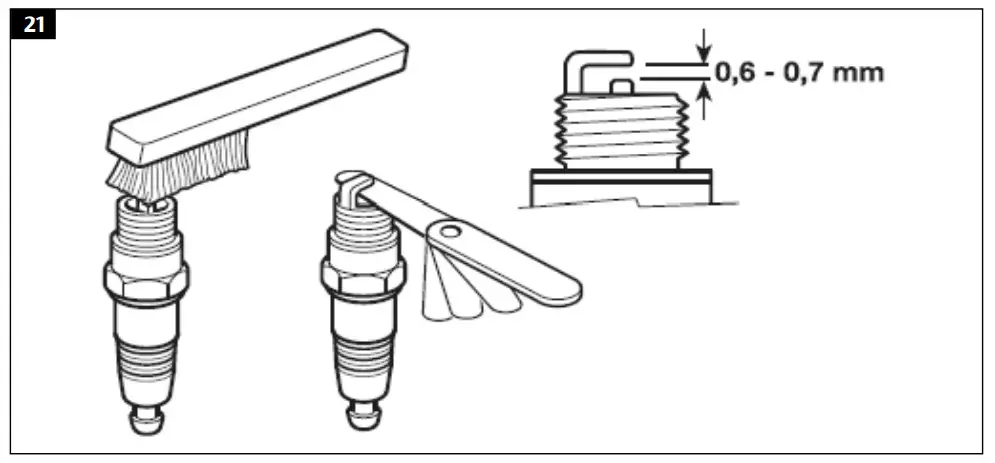 21

0,6 - 0,7 mm