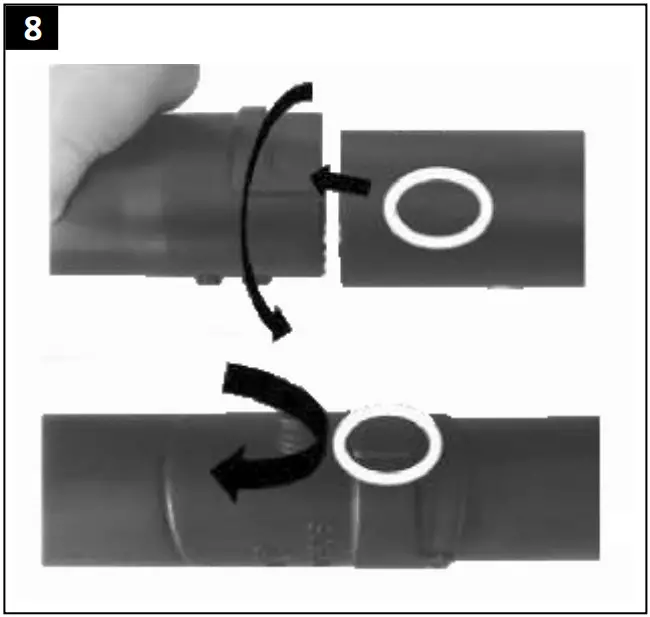 8