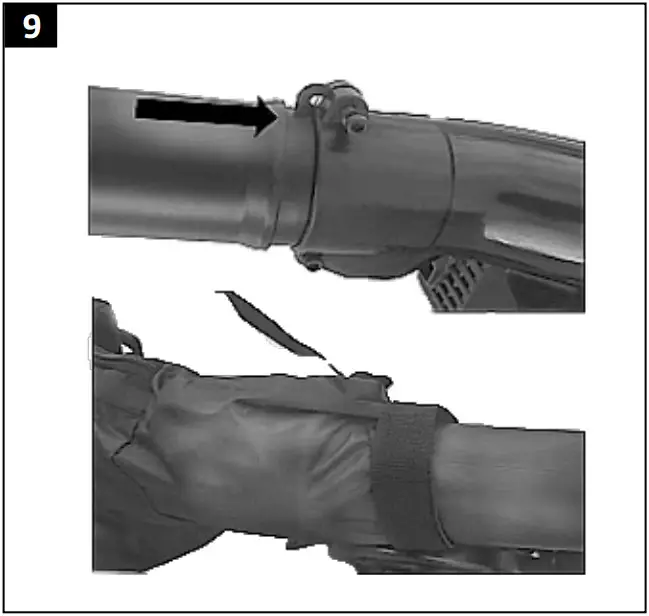 9