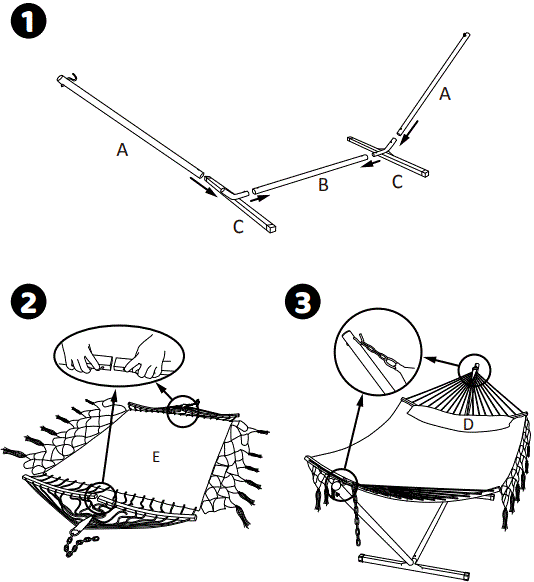 1

A

A

B

C

C

2

E

3

D